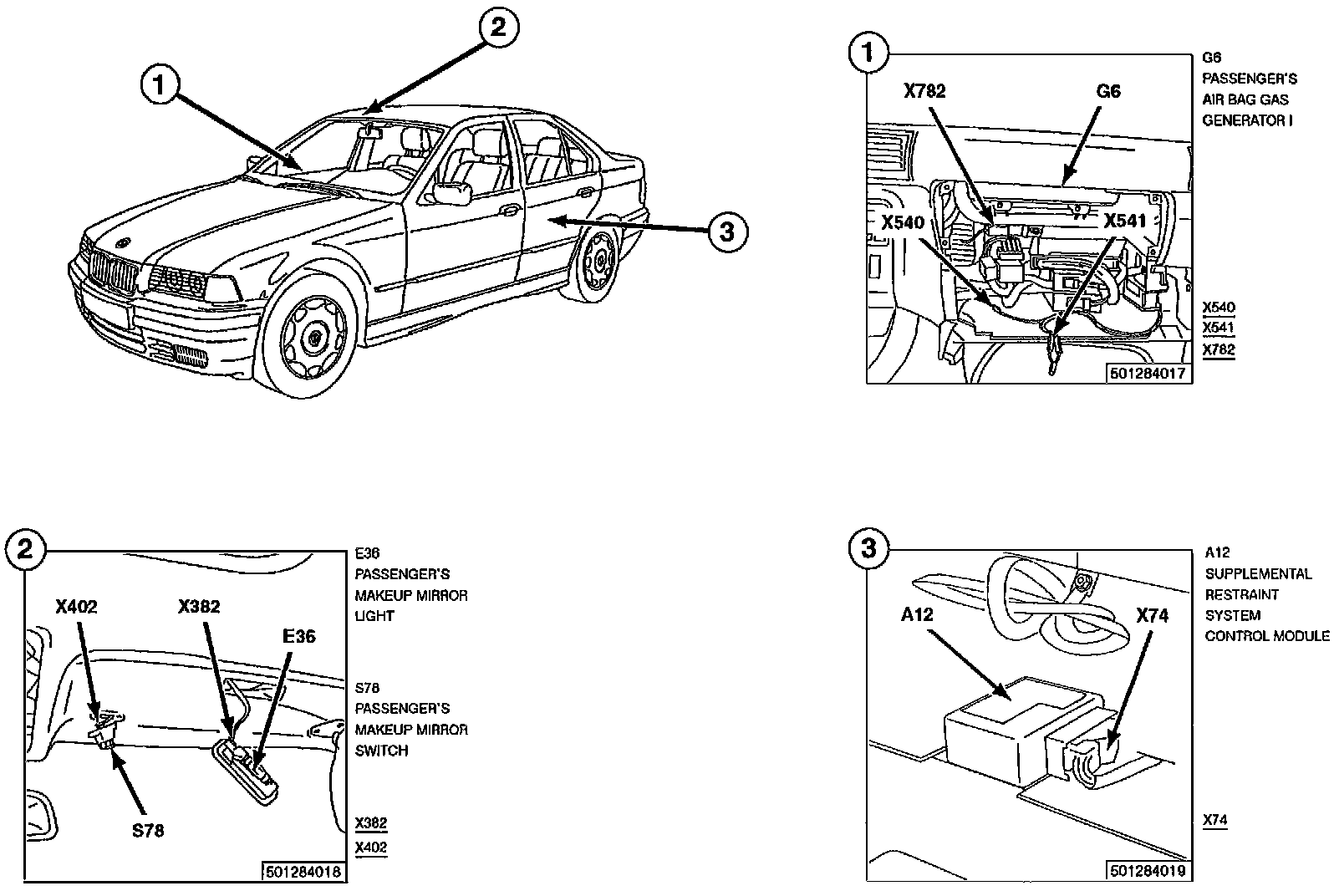 1
2
3

1
X782
G6
X540
X541
501284017

G6
PASSENGER'S
AIR BAG GAS
GENERATOR I

X540
X541
X782

2
X402
X382
E36
S78
501284018

E36
PASSENGER'S
MAKEUP MIRROR
LIGHT

S78
PASSENGER'S
MAKEUP MIRROR
SWITCH

X382
X402

3
A12
X74
501284019

A12
SUPPLEMENTAL
RESTRAINT
SYSTEM
CONTROL MODULE

X74