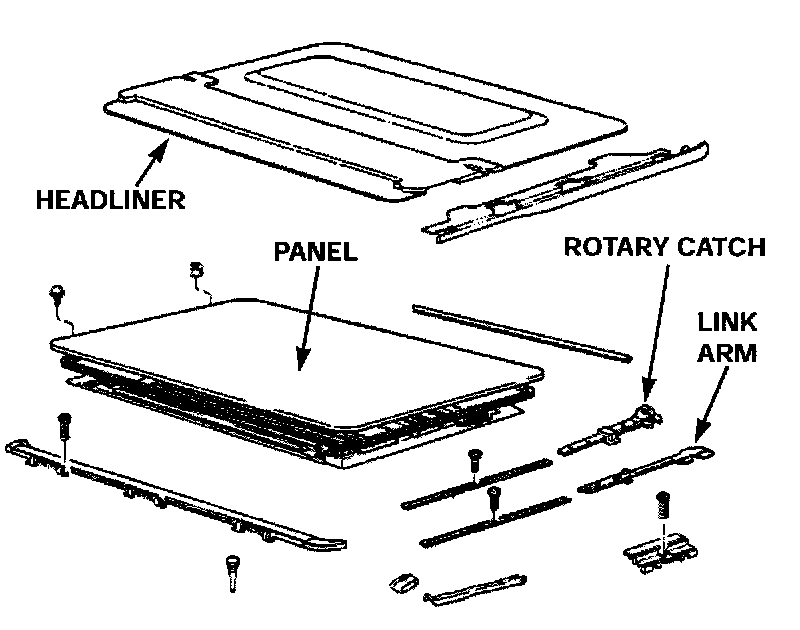 HEADLINER

PANEL

ROTARY CATCH

LINK ARM