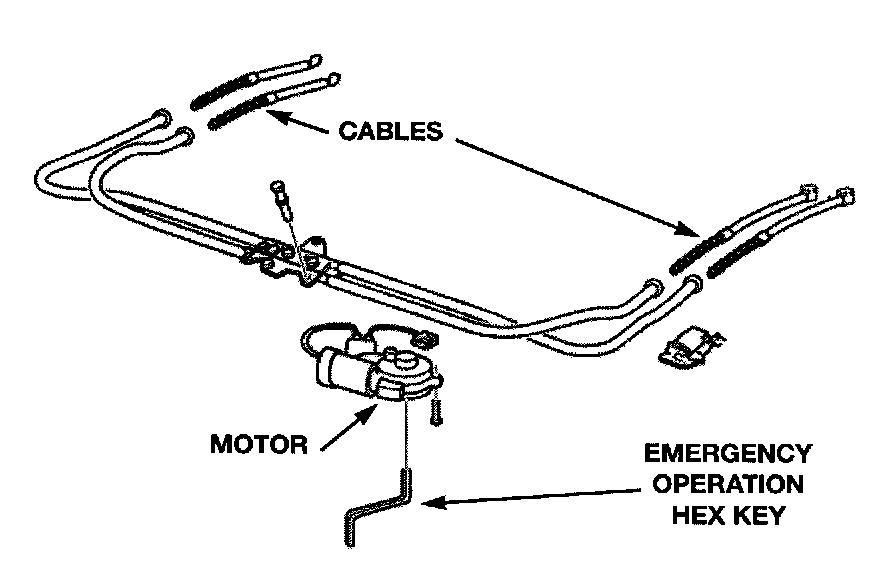 CABLES

MOTOR

EMERGENCY OPERATION HEX KEY