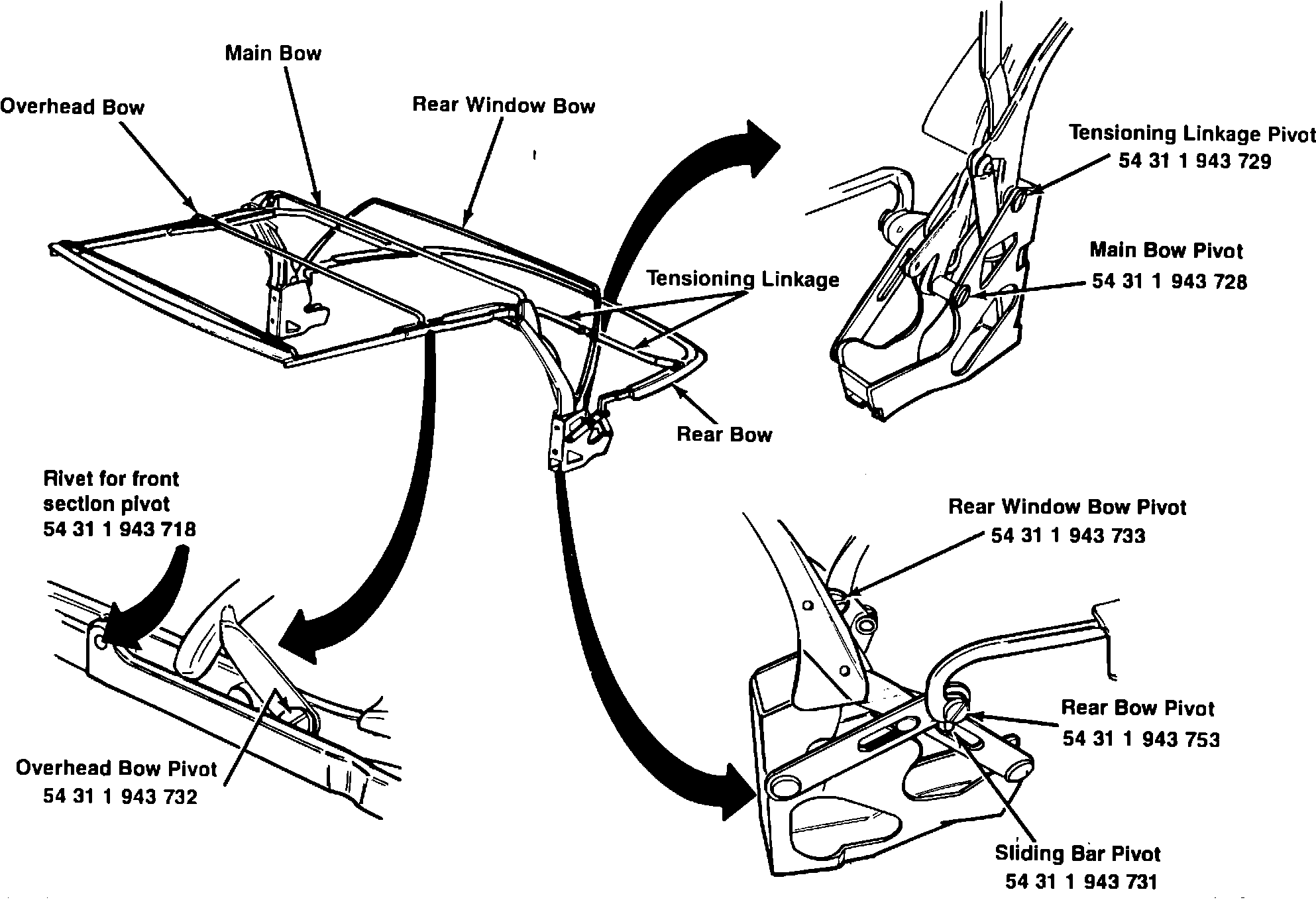 Main Bow

Overhead Bow

Rear Window Bow

Tensioning Linkage Pivot
54 31 1 943 729

Main Bow Pivot
54 31 1 943 728

Tensioning Linkage

Rear Bow

Rivet for front section pivot
54 31 1 943 718

Rear Window Bow Pivot
54 31 1 943 733

Rear Bow Pivot
54 31 1 943 753

Overhead Bow Pivot
54 31 1 943 732

Sliding Bar Pivot
54 31 1 943 731