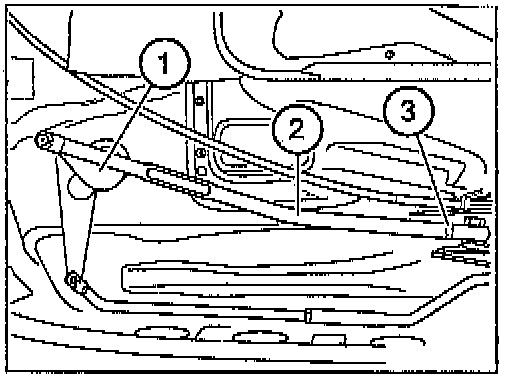 1
2
3