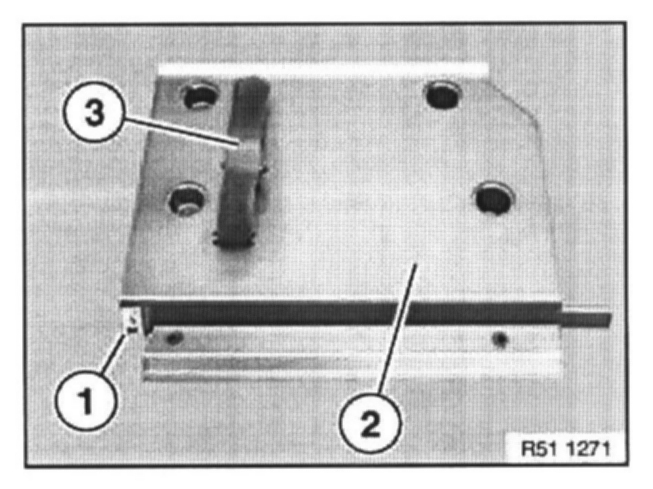 3
1
2
R51 1271