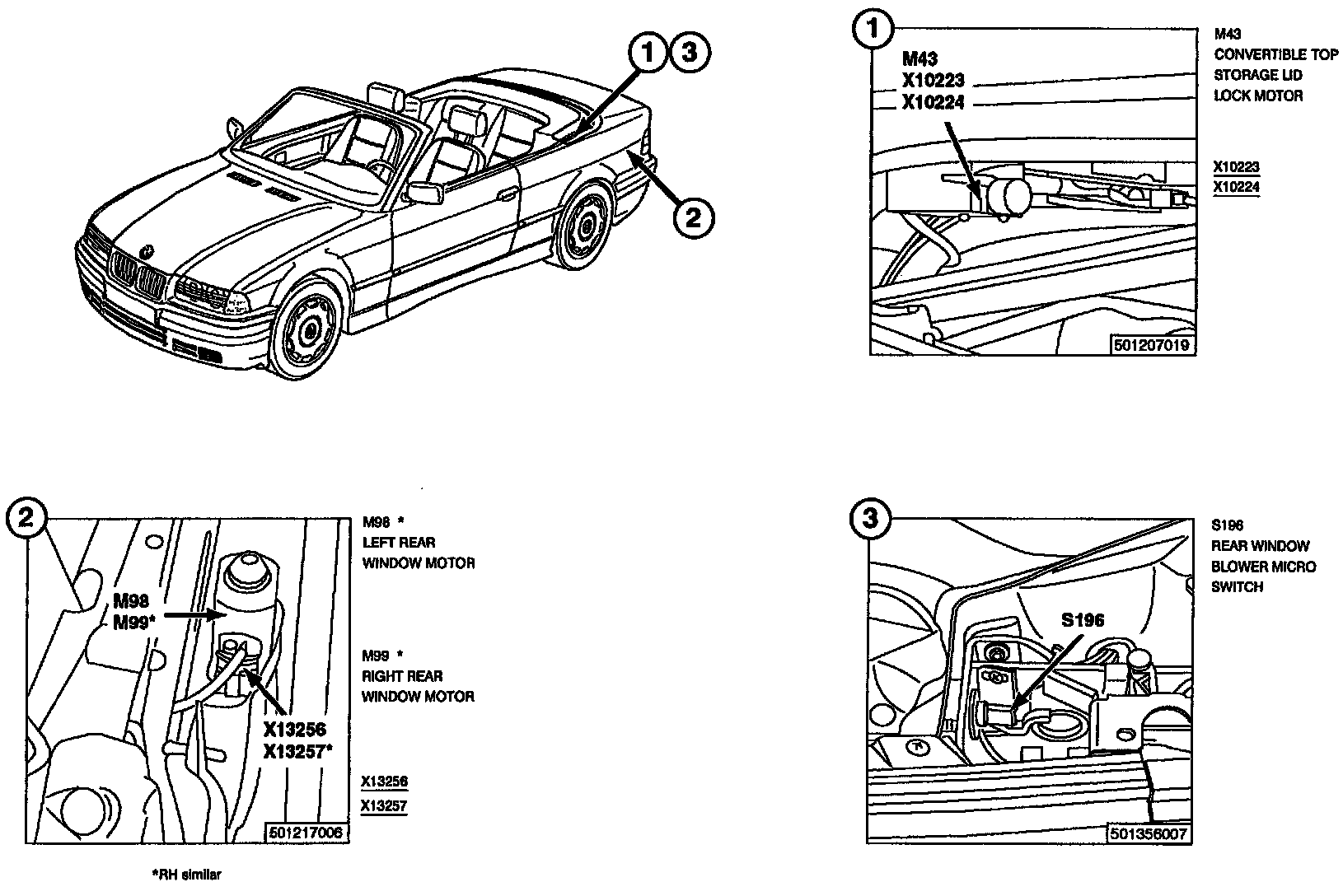 1 3

2

1

M43
X10223
X10224

501207019

M43
CONVERTIBLE TOP
STORAGE LID
LOCK MOTOR

X10223
X10224

2

M98
M99*

X13256
X13257*

501217006

M98 *
LEFT REAR
WINDOW MOTOR

M99 *
RIGHT REAR
WINDOW MOTOR

X13256
X13257

*RH similar

3

S196

501356007

S196
REAR WINDOW
BLOWER MICRO
SWITCH