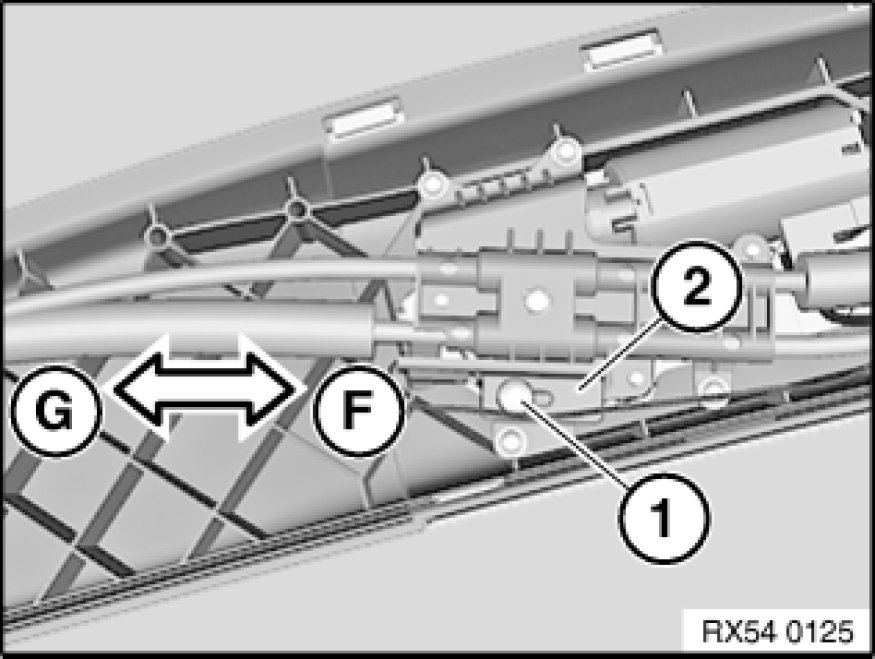 2
G
F
1
RX54 0125