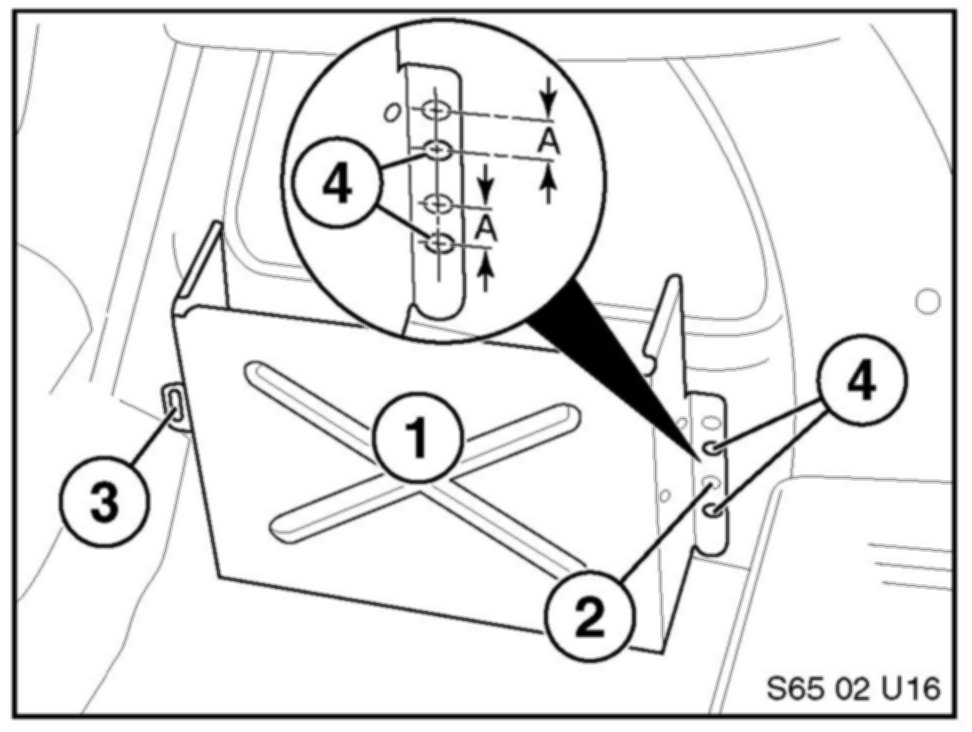 A
4
A
4
1
3
2
S65 02 U16