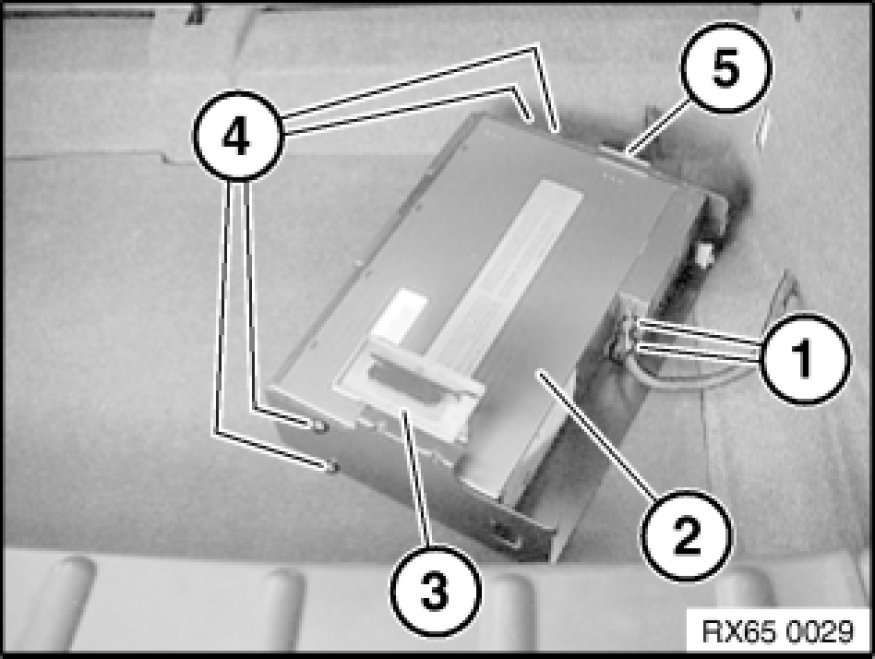 4
5
1
2
3
RX65 0029