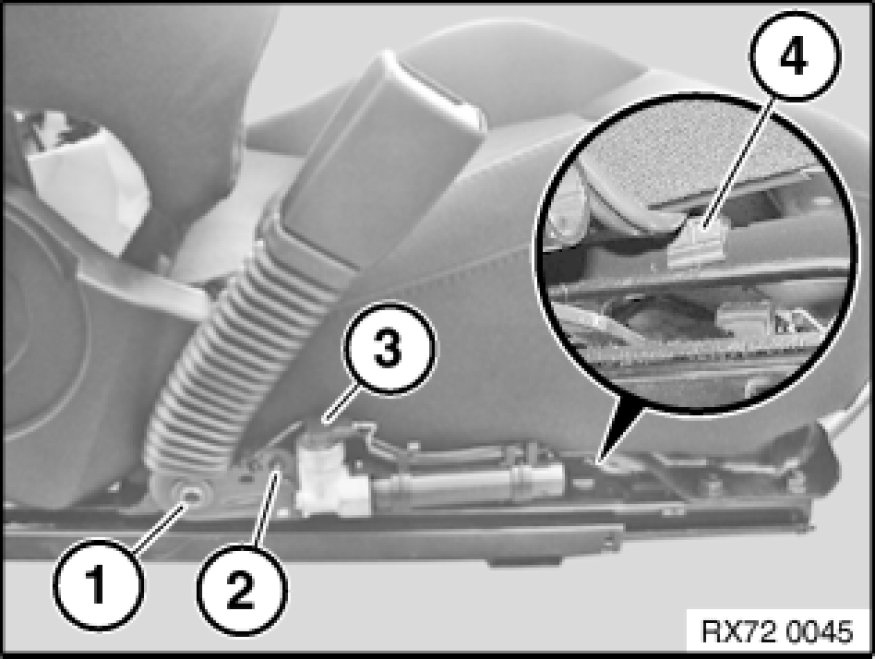 4
3
1
2
RX72 0045