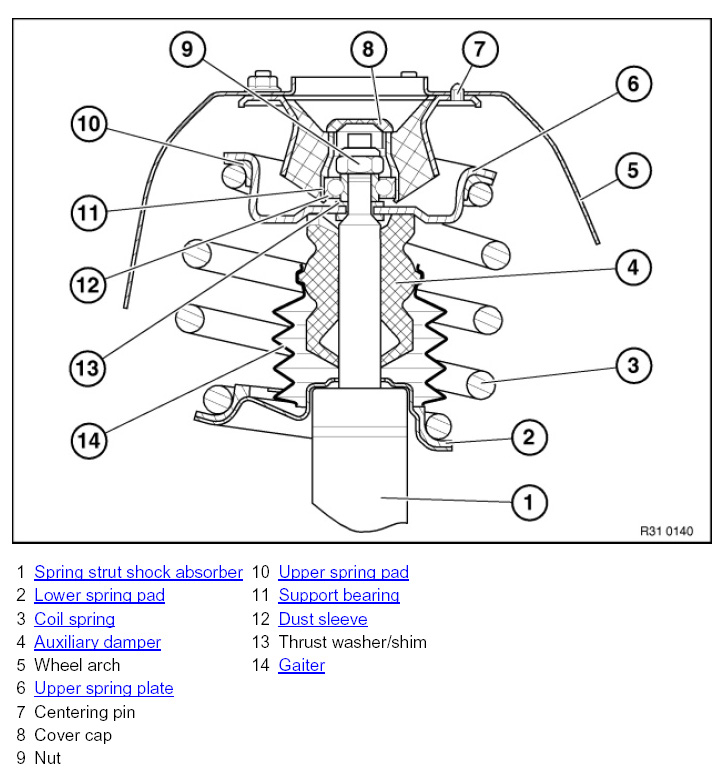 9 8 7 6 10 5 11 4 12 13 3 14 2 1

R31 0140

1 Spring strut shock absorber
2 Lower spring pad
3 Coil spring
4 Auxiliary damper
5 Wheel arch
6 Upper spring plate
7 Centering pin
8 Cover cap
9 Nut

10 Upper spring pad
11 Support bearing
12 Dust sleeve
13 Thrust washer/shim
14 Gaiter