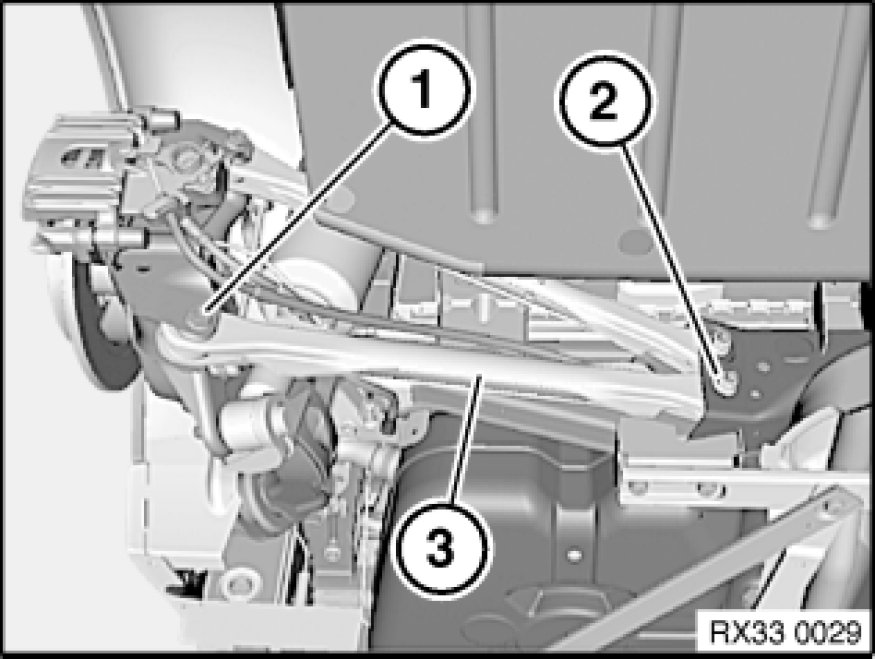 1
2
3
RX33 0029