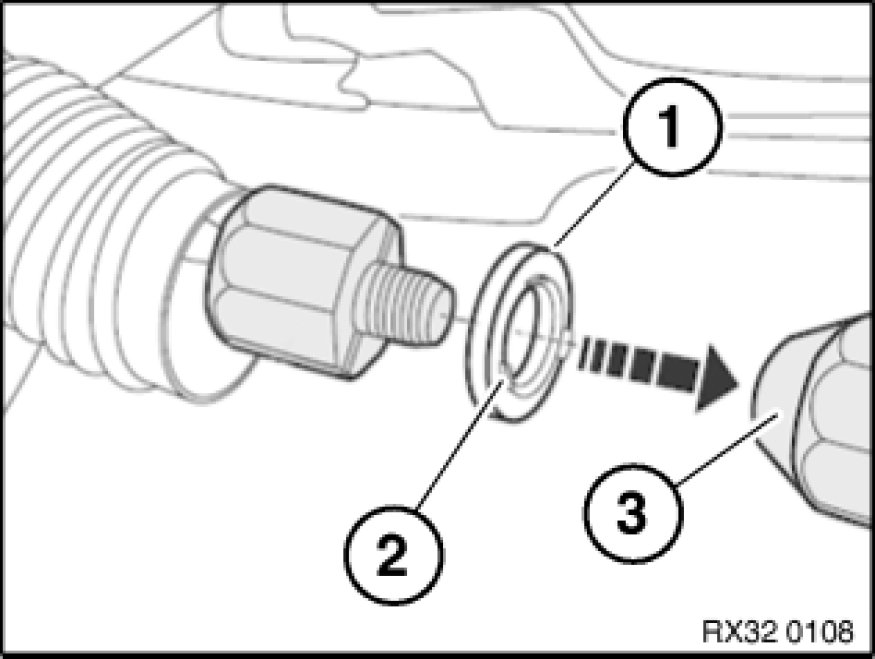 1

2

3

RX32 0108