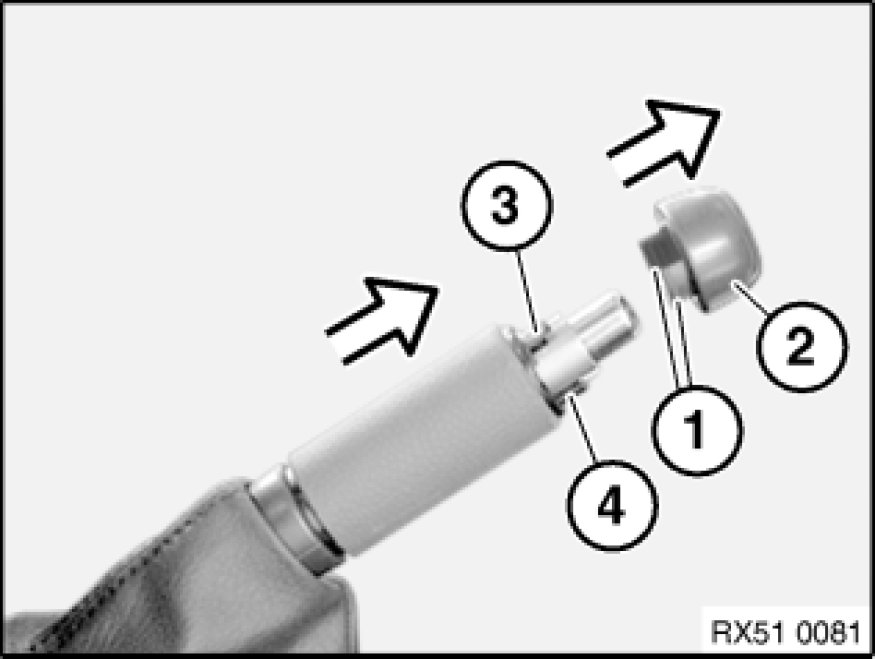 3
2
1
4
RX51 0081