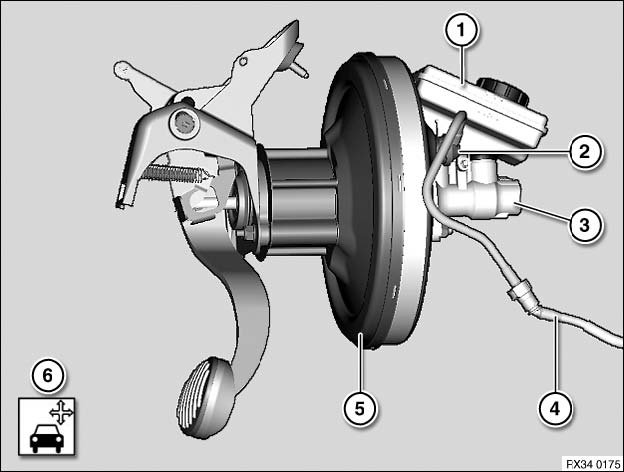 1
2
3
4
5
6
FX34 0175