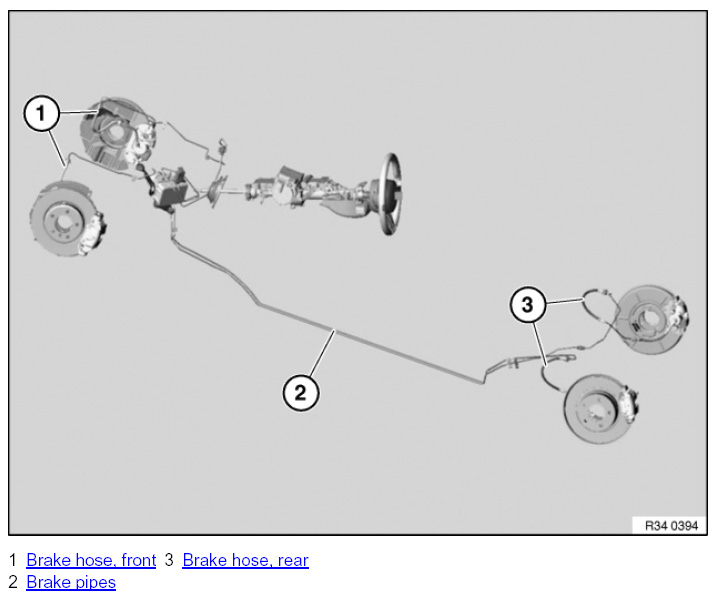 1

3

2

R34 0394

1 Brake hose, front 3 Brake hose, rear
2 Brake pipes