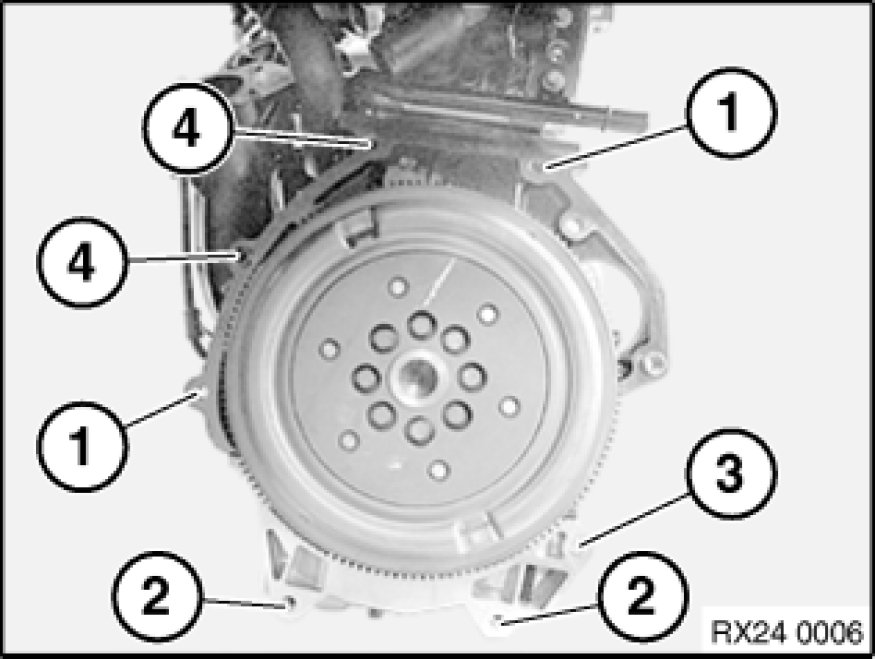 4
1
4
1
3
2
2
RX24 0006