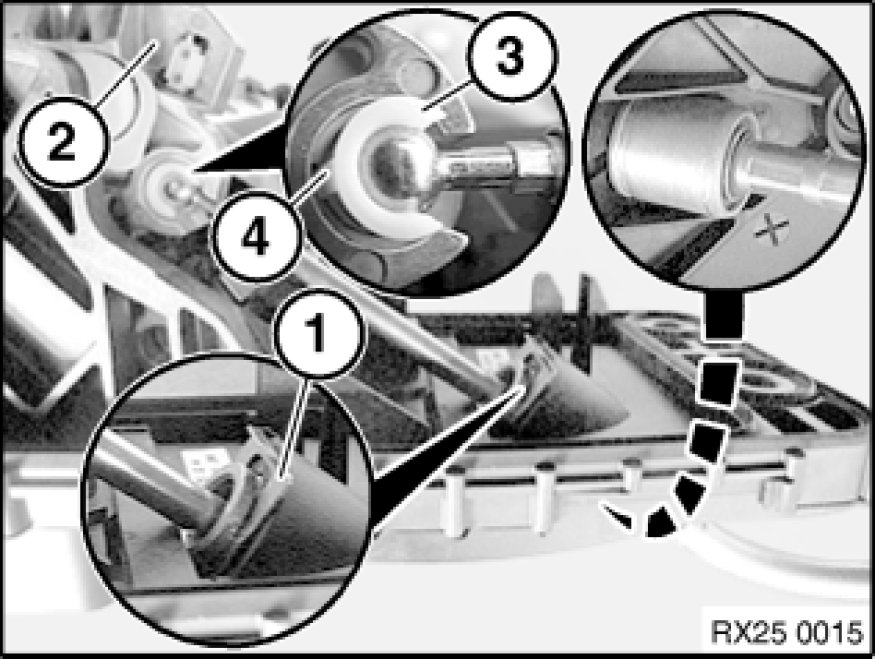 2
3
4
1
RX25 0015