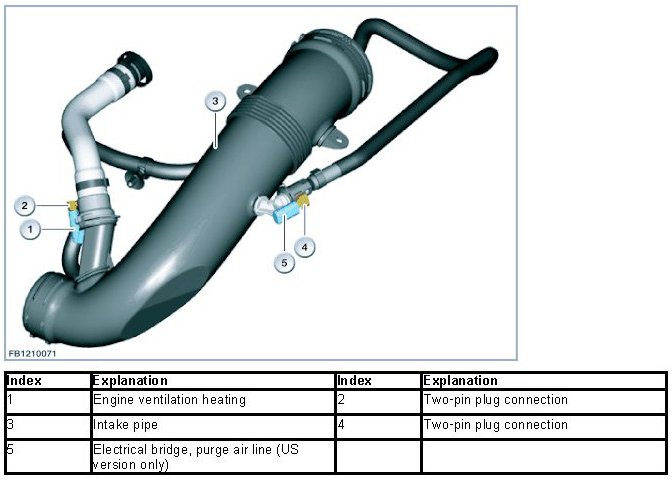 3

2

1

4

5

FB1210071

| Index | Explanation | Index | Explanation |
|---|---|---|---|
| 1 | Engine ventilation heating | 2 | Two-pin plug connection |
| 3 | Intake pipe | 4 | Two-pin plug connection |
| 5 | Electrical bridge, purge air line (US version only) | | |