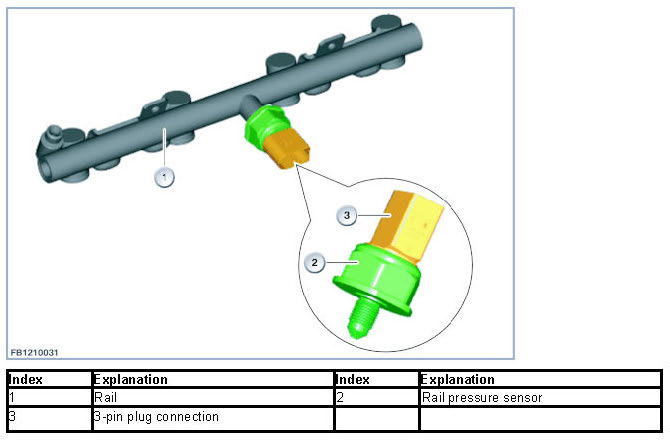 1

3

2

FB1210031

| Index | Explanation | Index | Explanation |
|---|---|---|---|
| 1 | Rail | 2 | Rail pressure sensor |
| 3 | 3-pin plug connection | | |