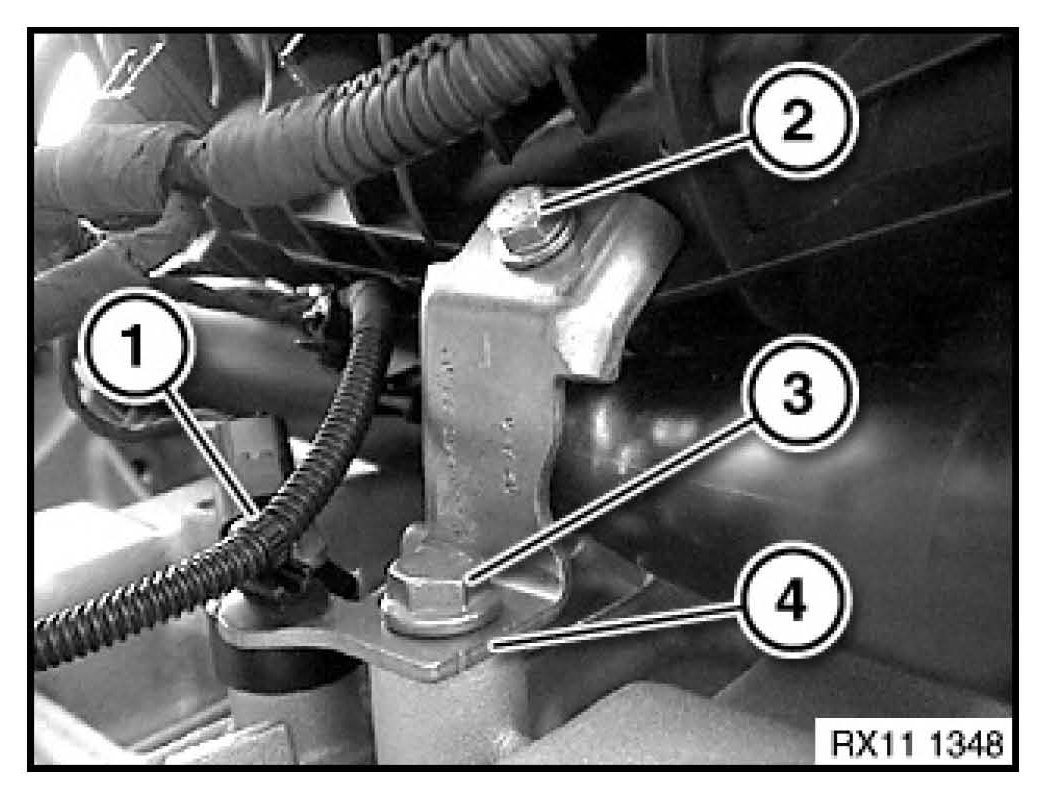 2
1
3
4
RX11 1348