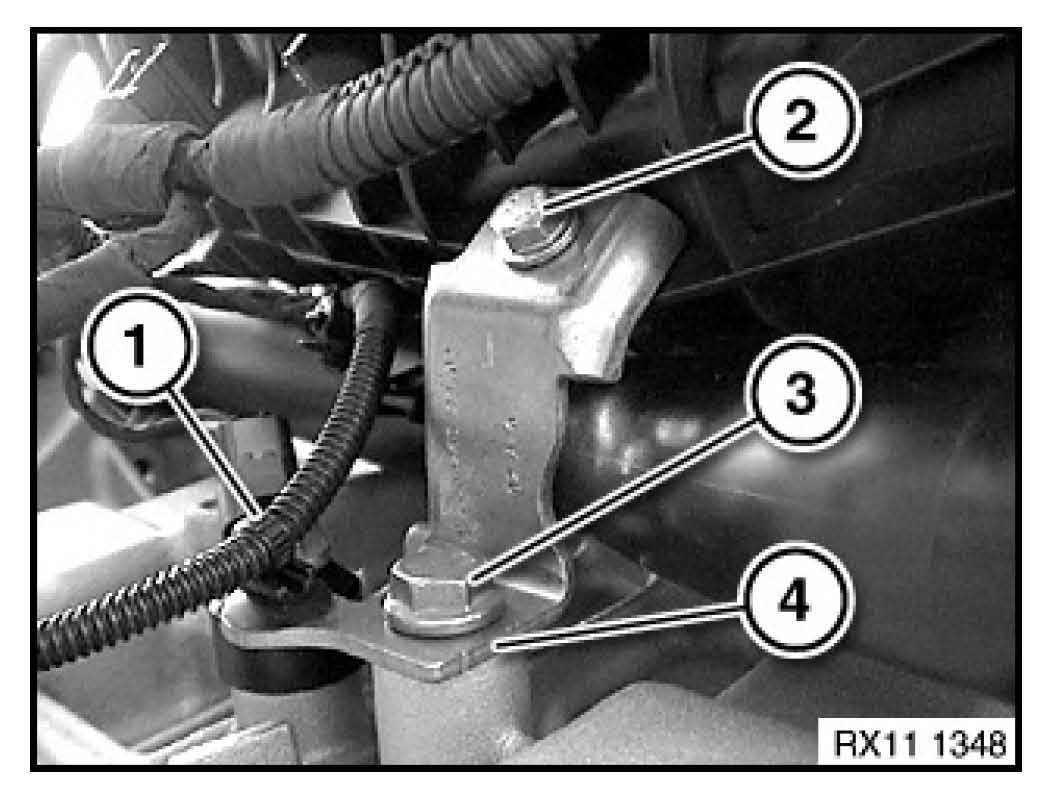 2
1
3
4
RX11 1348