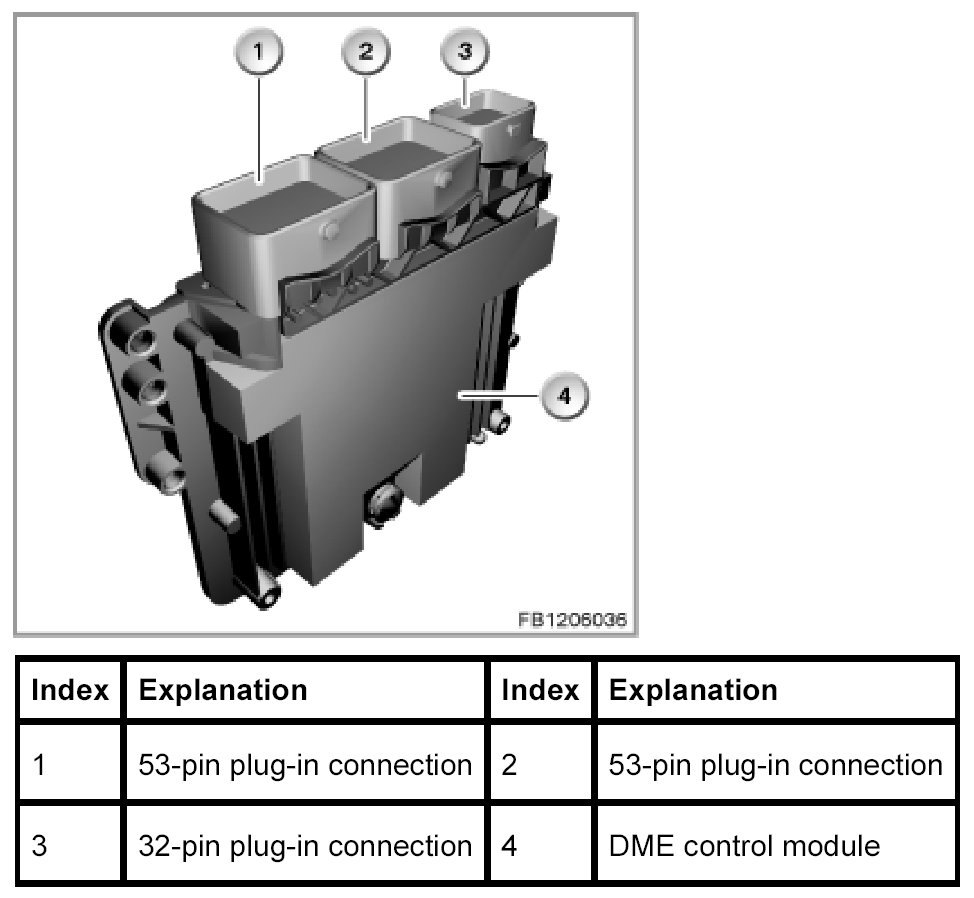 1
2
3
4
FB1206036

| Index | Explanation | Index | Explanation |
|---|---|---|---|
| 1 | 53-pin plug-in connection | 2 | 53-pin plug-in connection |
| 3 | 32-pin plug-in connection | 4 | DME control module |