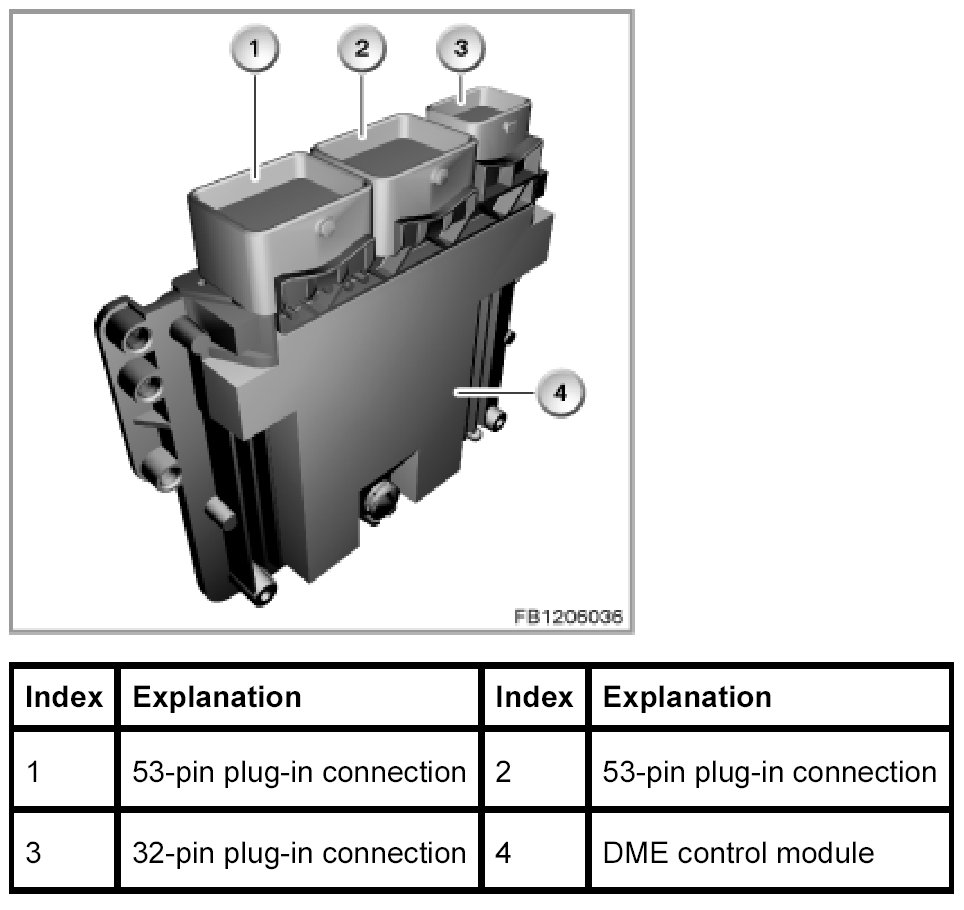 1
2
3
4
FB1206036

| Index | Explanation | Index | Explanation |
|---|---|---|---|
| 1 | 53-pin plug-in connection | 2 | 53-pin plug-in connection |
| 3 | 32-pin plug-in connection | 4 | DME control module |