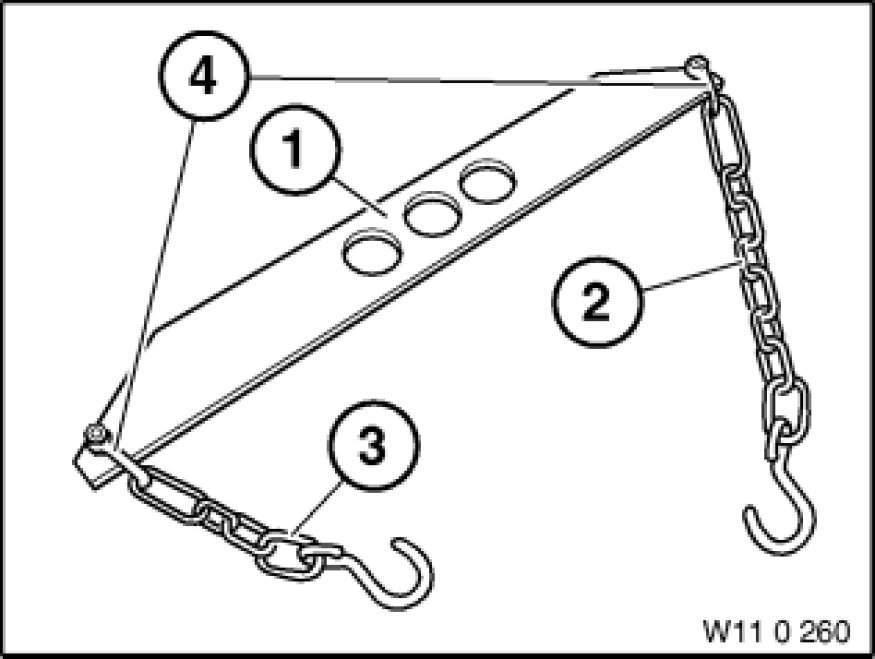 4
1
2
3
W11 0 260