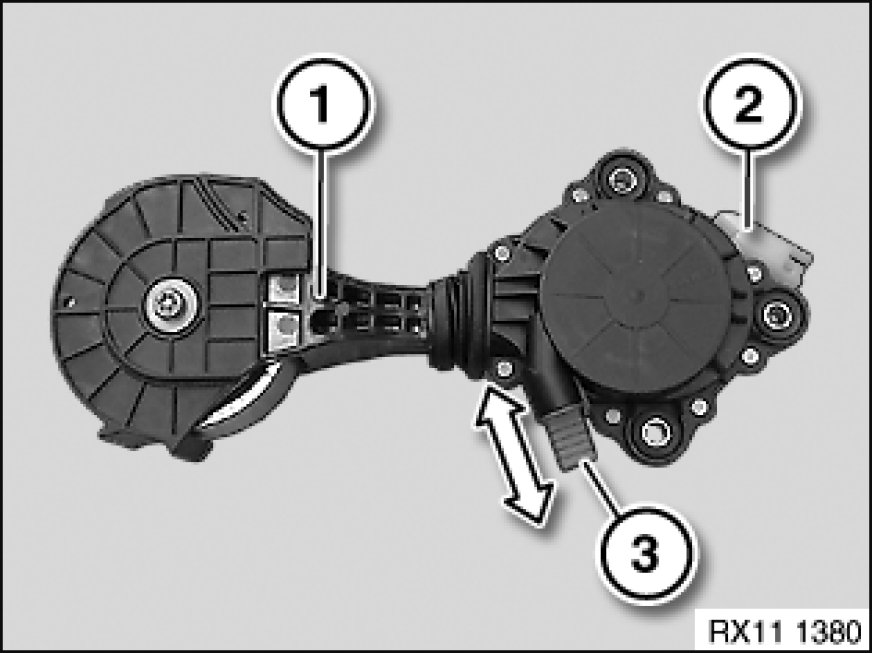 1
2
3
RX11 1380