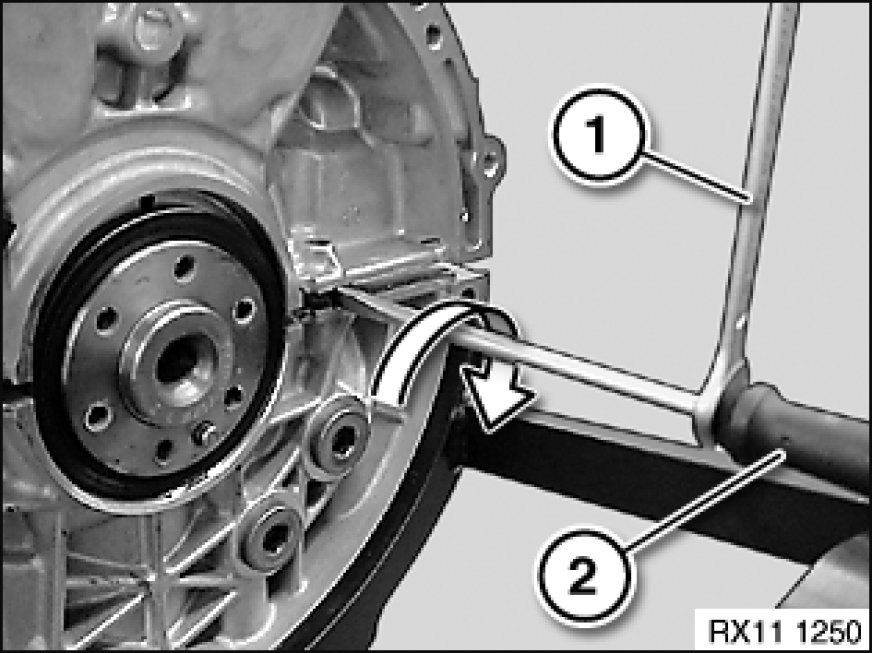 1
2
RX11 1250