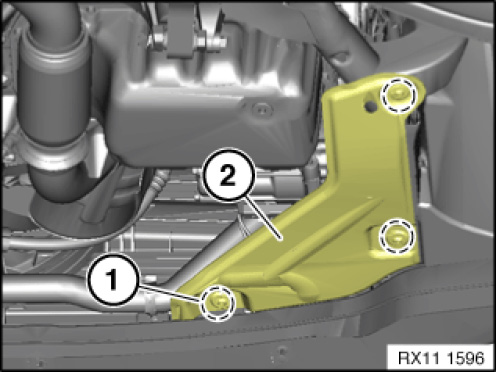 2

1

RX11 1596