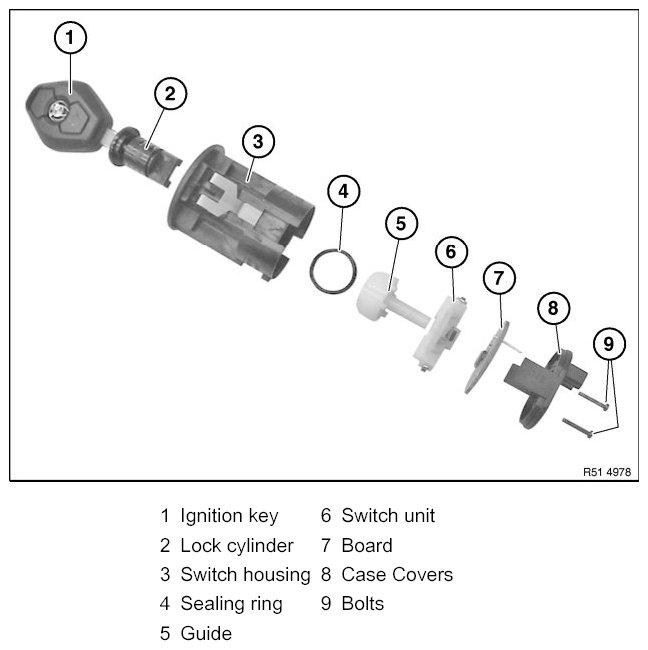 1
2
3
4
5
6
7
8
9

R51 4978

1 Ignition key
2 Lock cylinder
3 Switch housing
4 Sealing ring
5 Guide

6 Switch unit
7 Board
8 Case Covers
9 Bolts