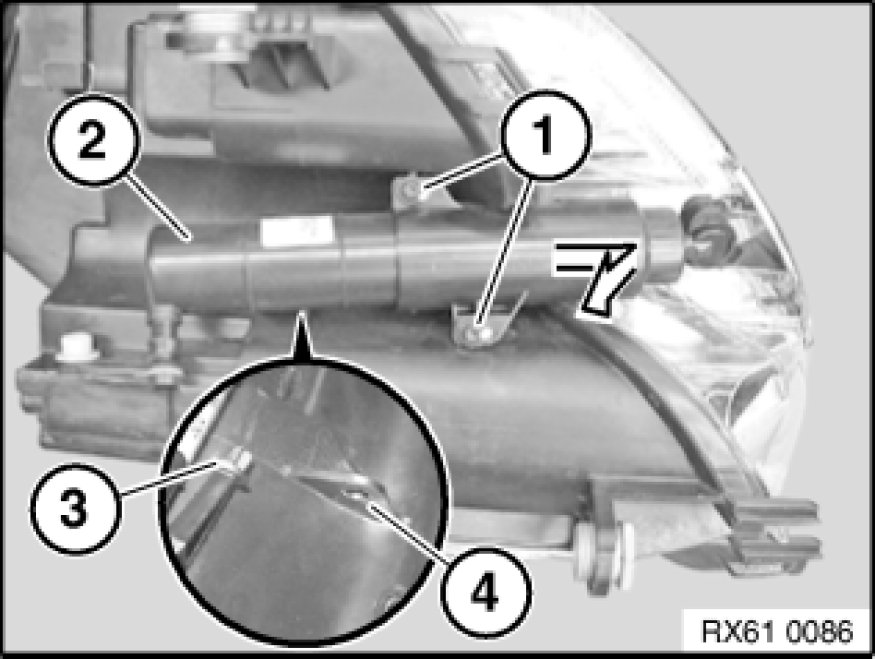 2
1
3
4
RX61 0086