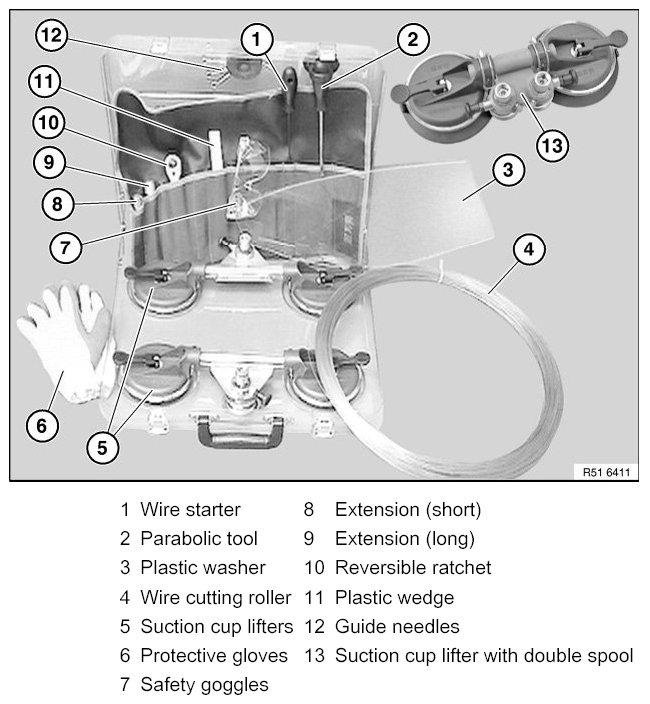 12
1
2
11
10
9
8
7
13
3
4
6
5
R51 6411

1 Wire starter
2 Parabolic tool
3 Plastic washer
4 Wire cutting roller
5 Suction cup lifters
6 Protective gloves
7 Safety goggles

8 Extension (short)
9 Extension (long)
10 Reversible ratchet
11 Plastic wedge
12 Guide needles
13 Suction cup lifter with double spool