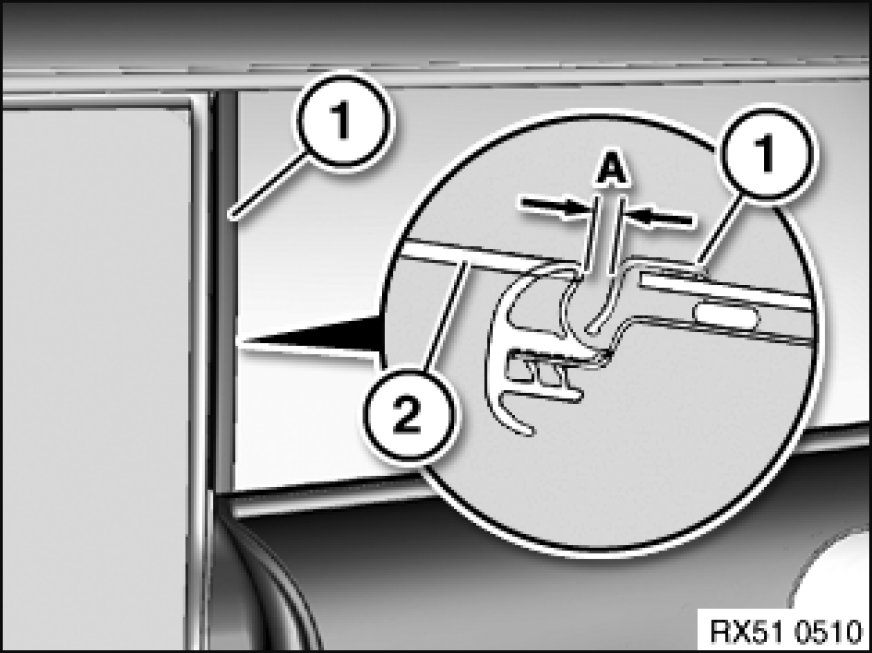 1
A
1
2
RX51 0510