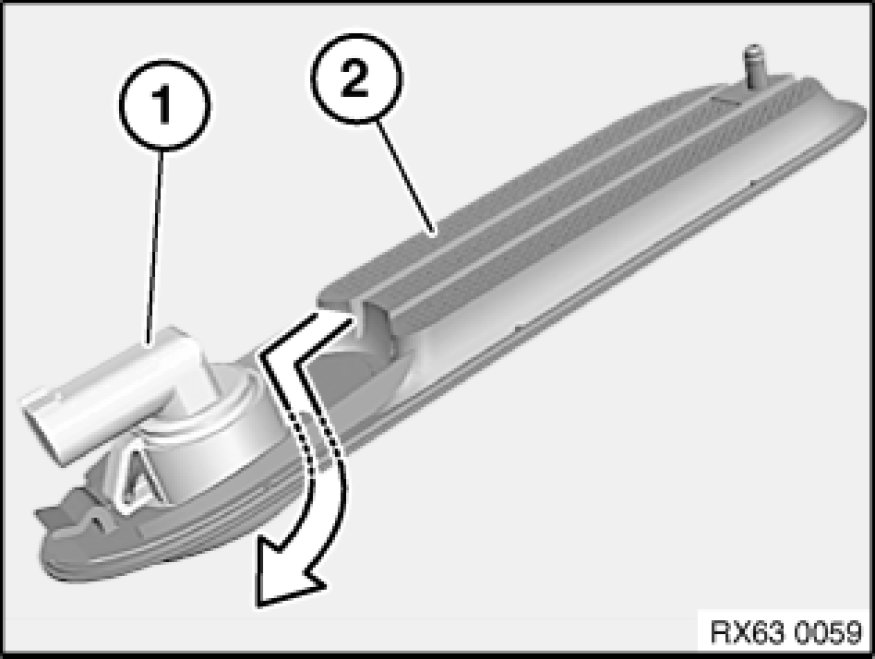 1
2
RX63 0059