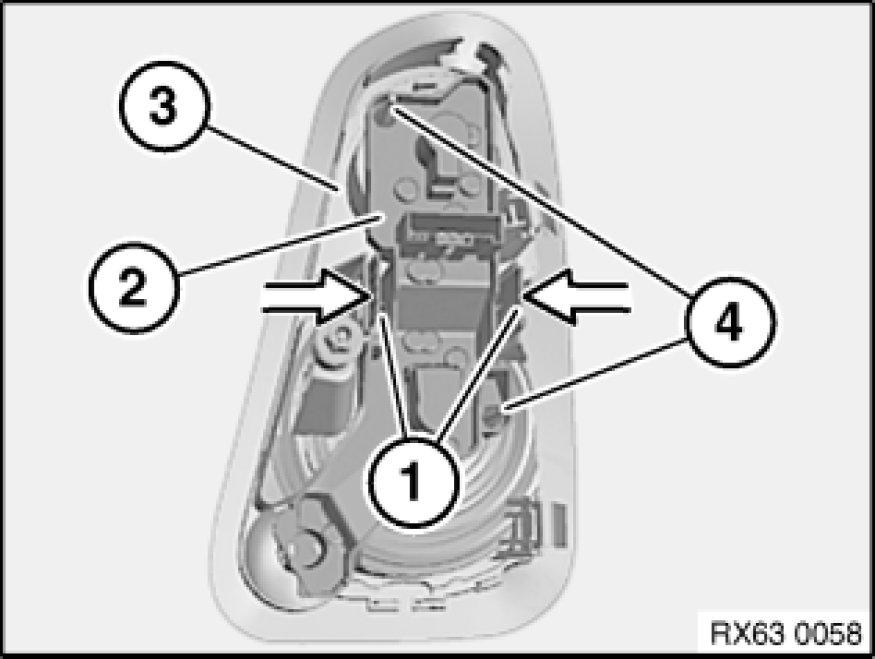 3
2
4
1
RX63 0058