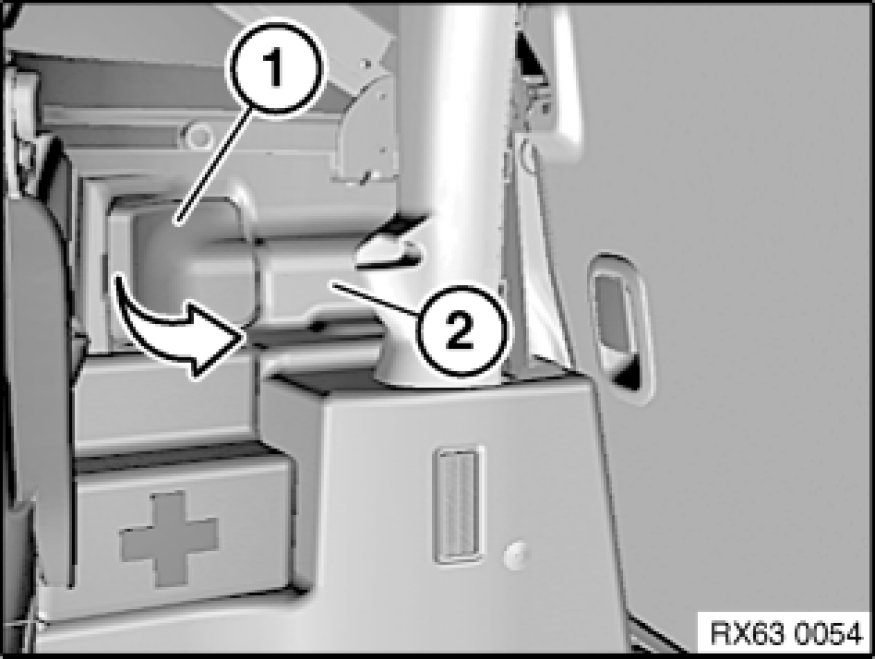 1

2

RX63 0054