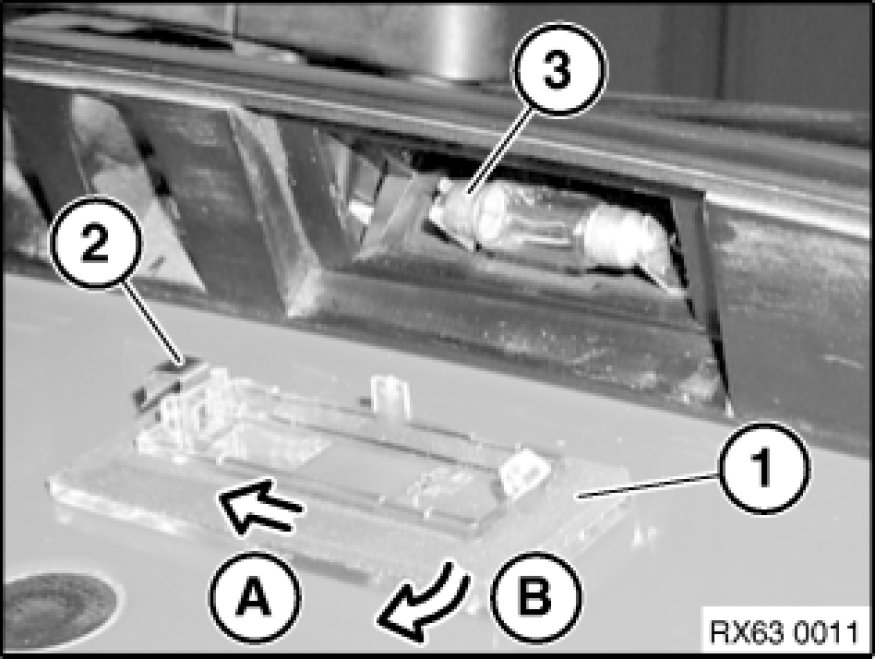 3
2
1
A
B
RX63 0011