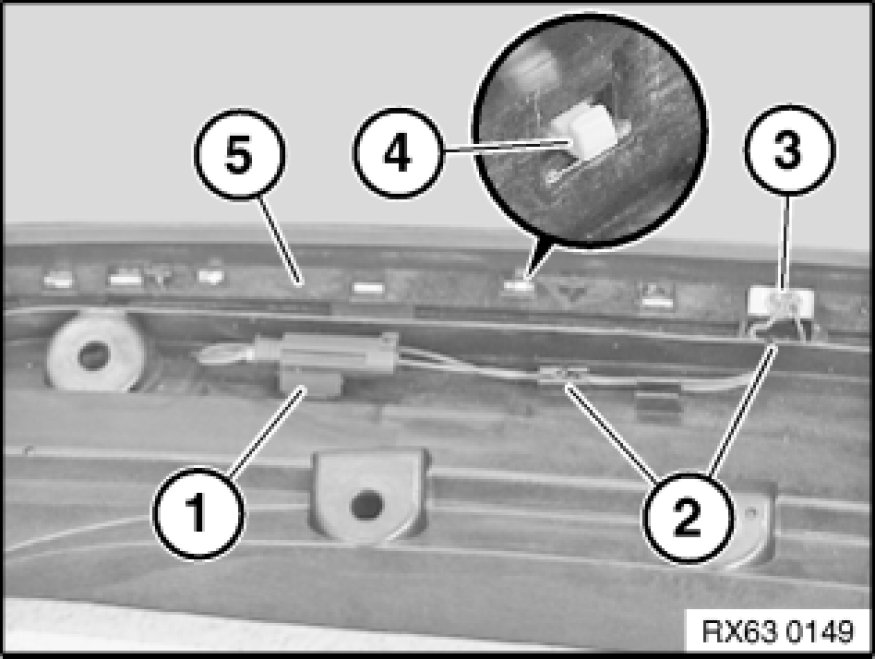 5
4
3
1
2
RX63 0149