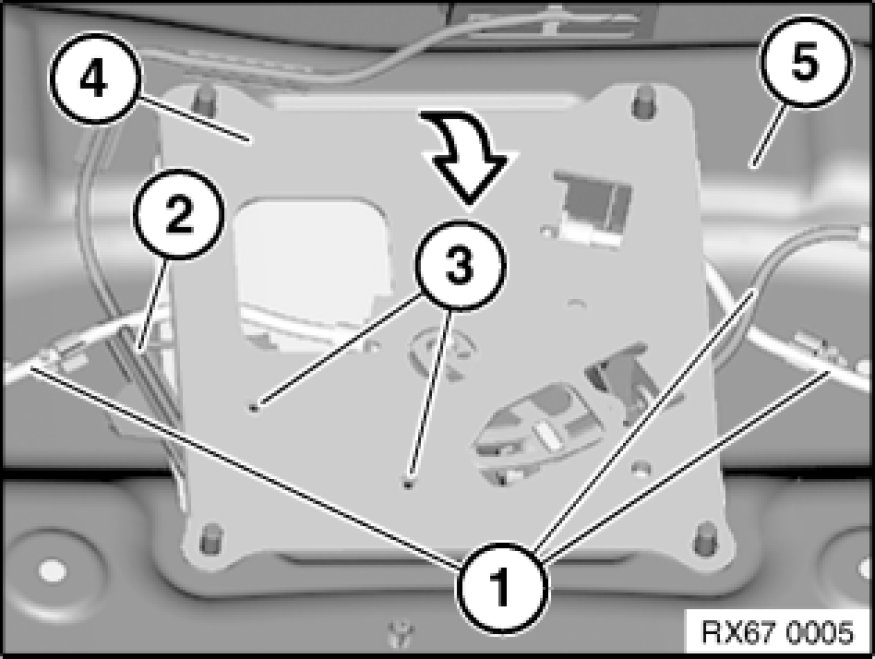 4
5
2
3
1
RX67 0005