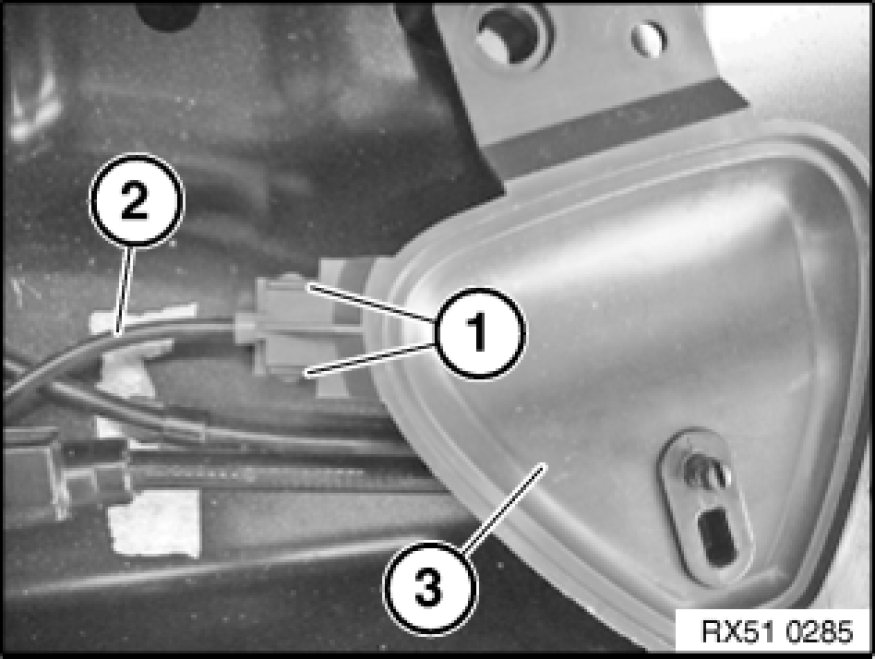 2
1
3
RX51 0285