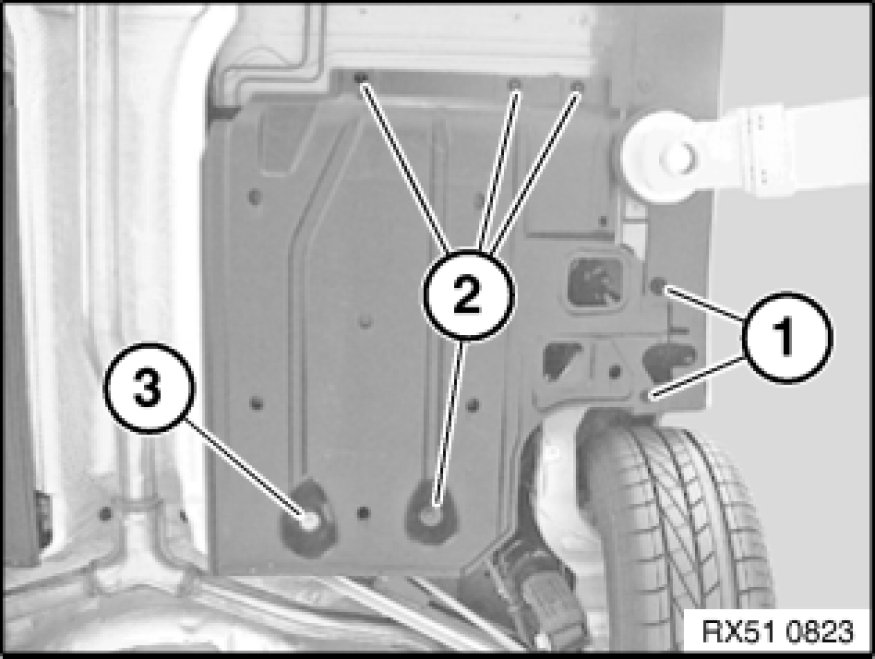 2
1
3
RX51 0823