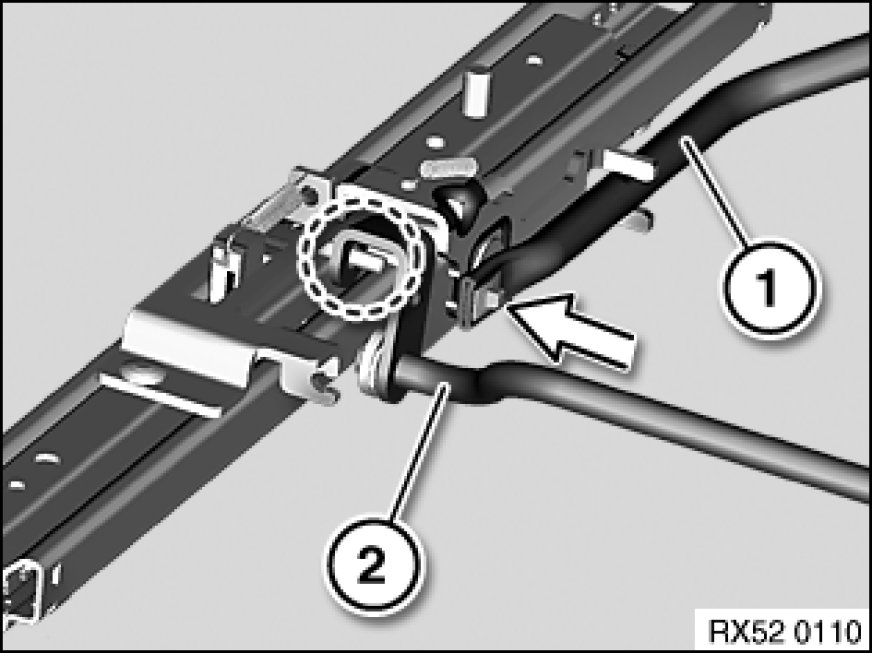 1

2

RX52 0110