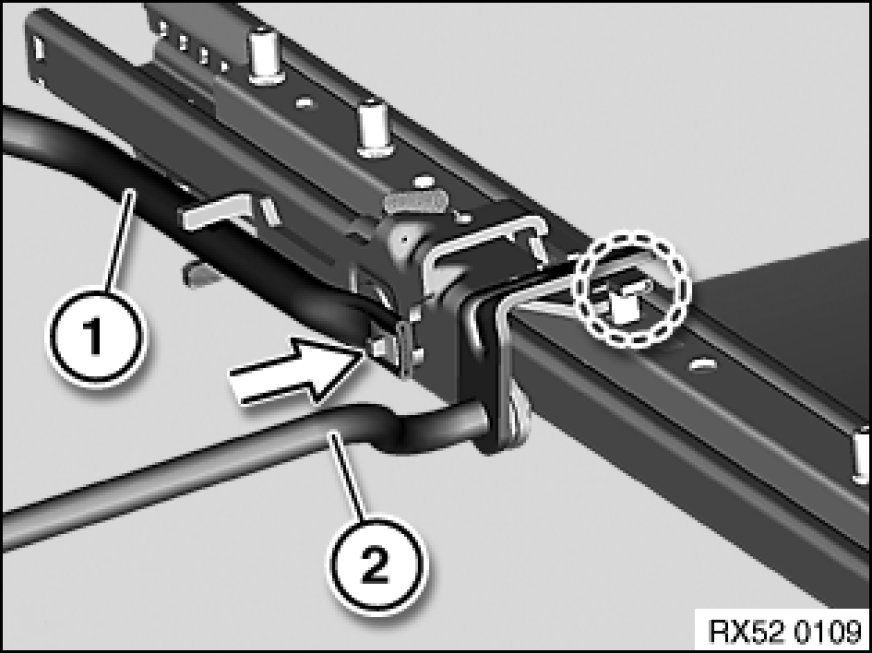 1

2

RX52 0109