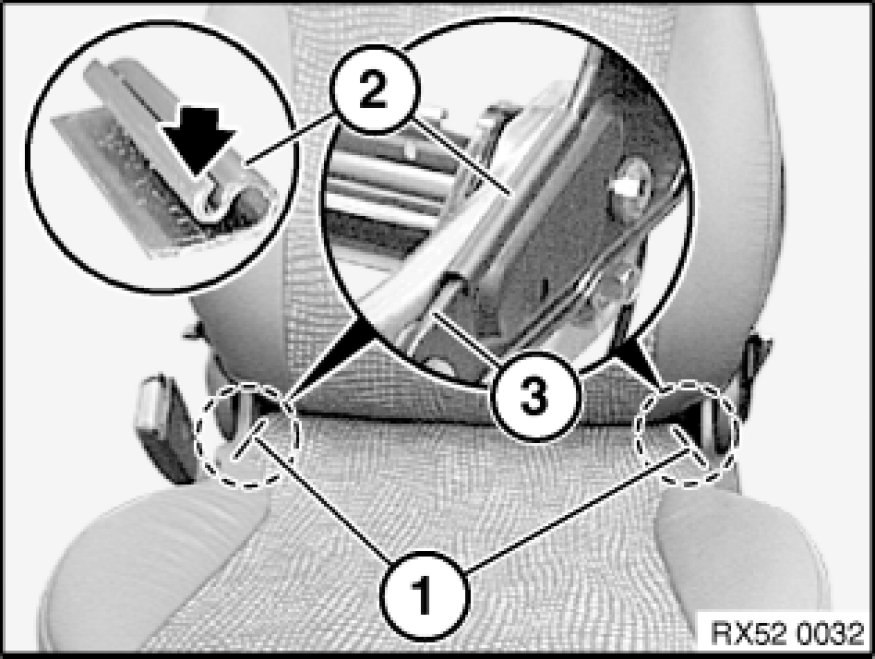 2
3
1
RX52 0032