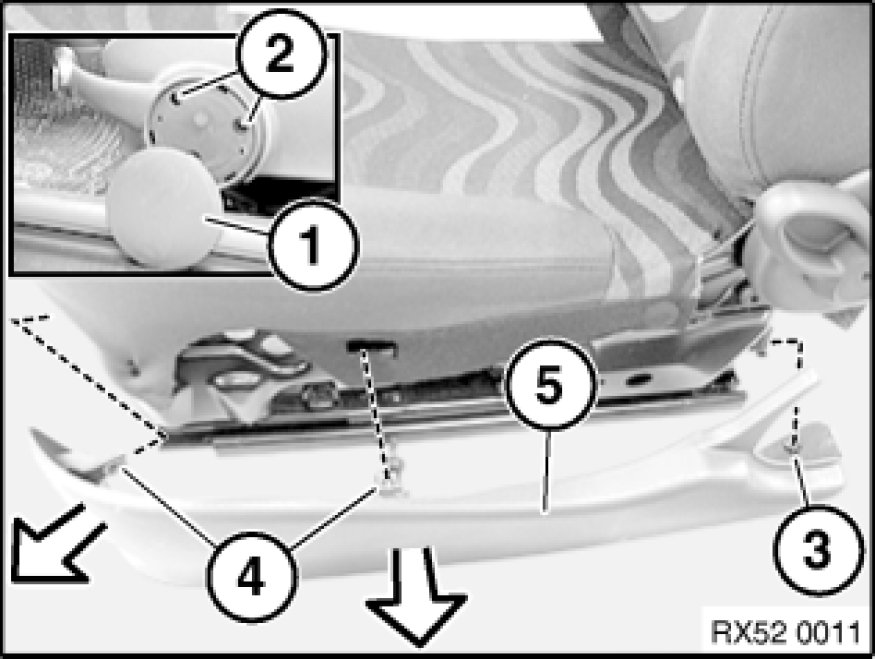 2
1
5
4
3
RX52 0011