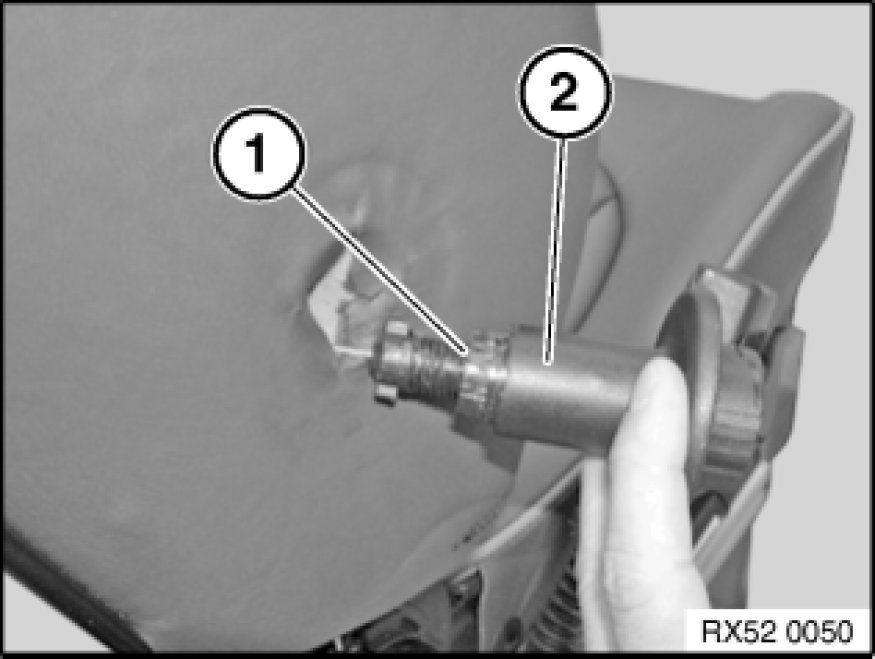 1
2
RX52 0050