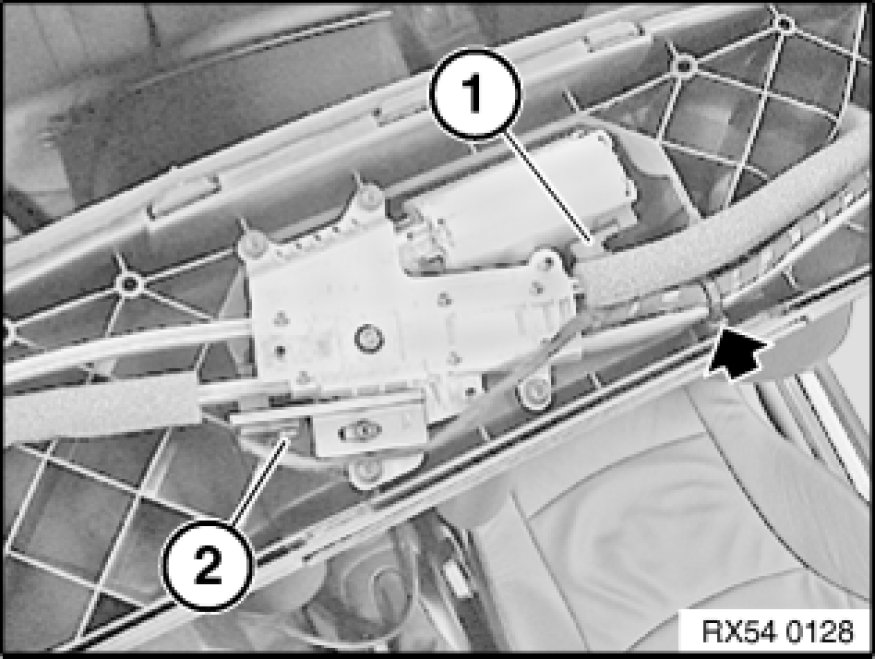 1

2

RX54 0128