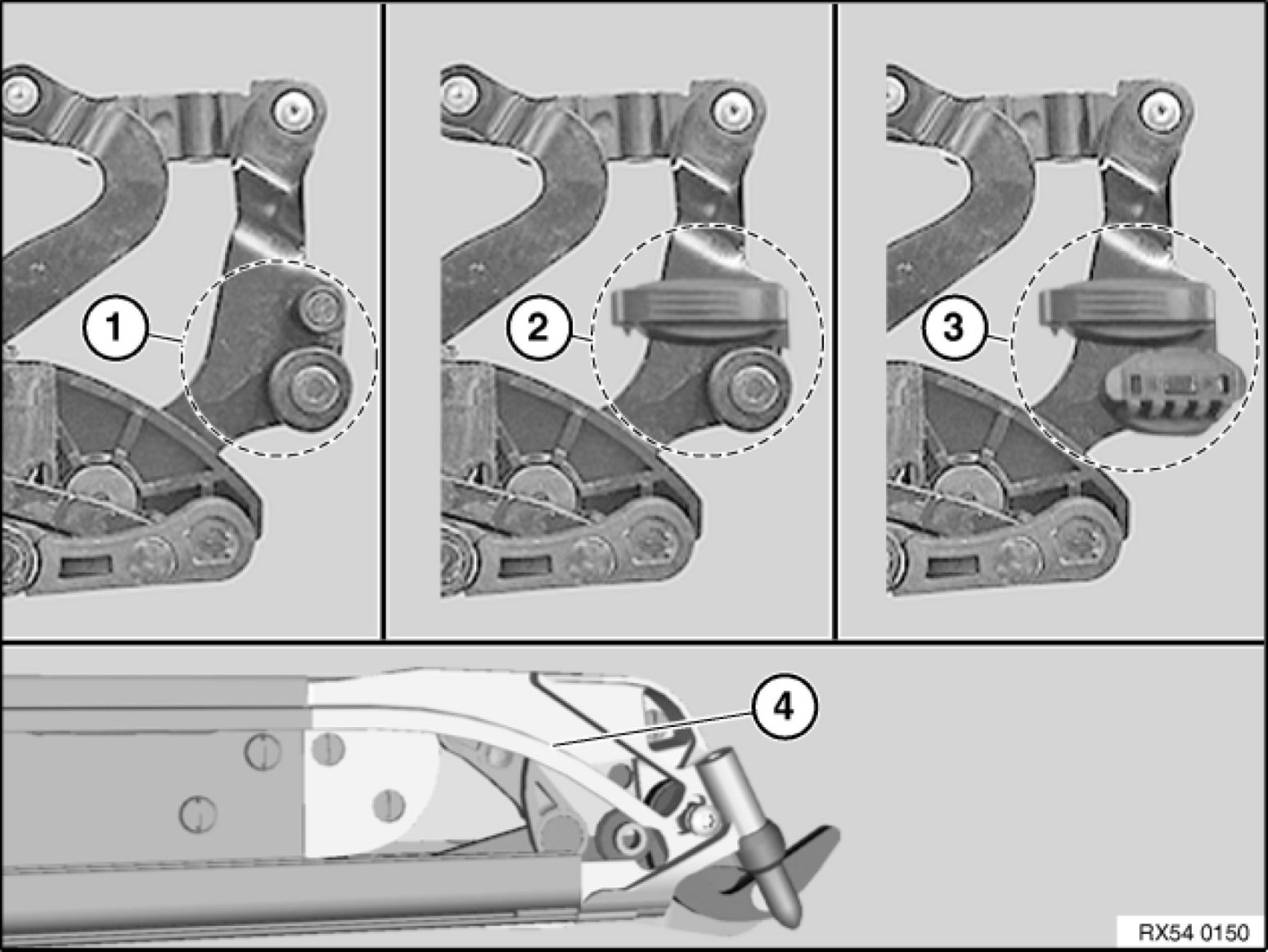 1

2

3

4

RX54 0150