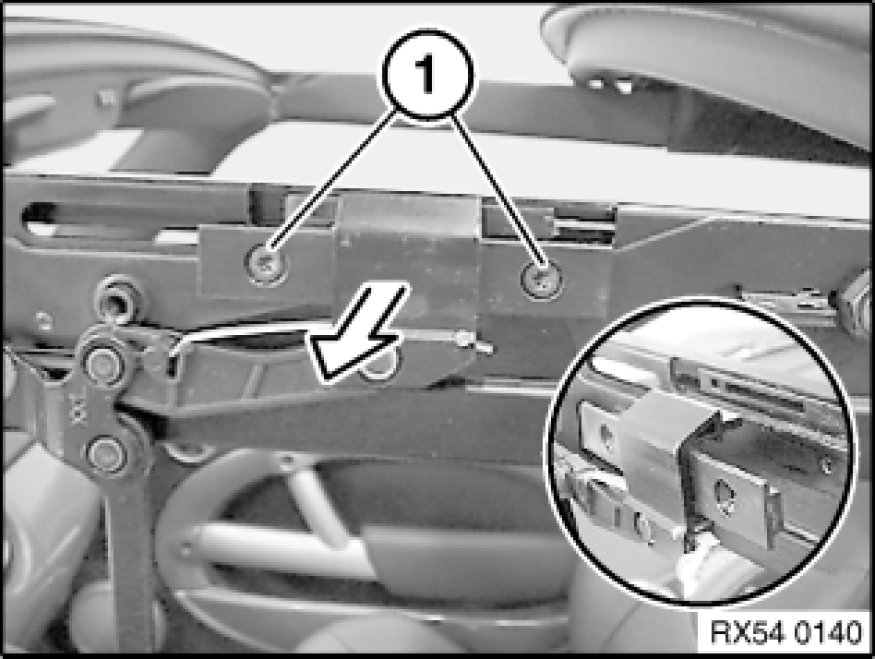 1

RX54 0140