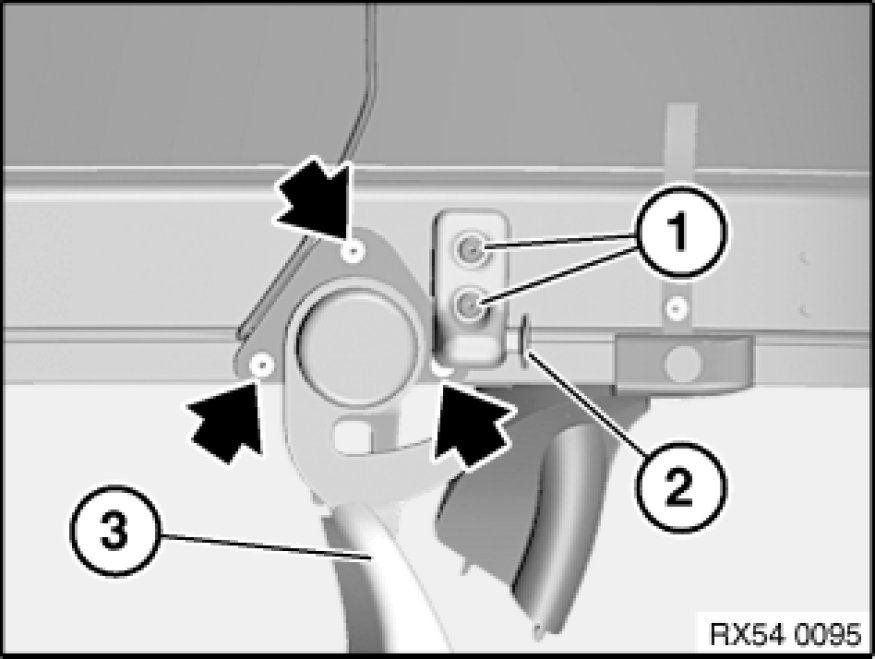 1
2
3
RX54 0095